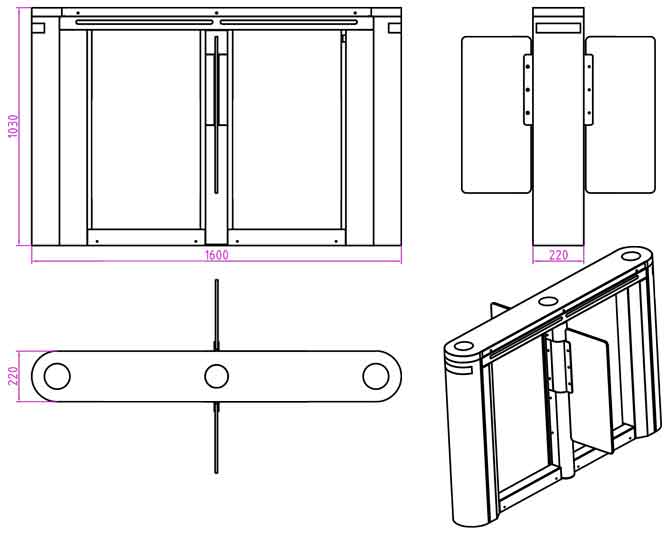 1030

1600

220

220