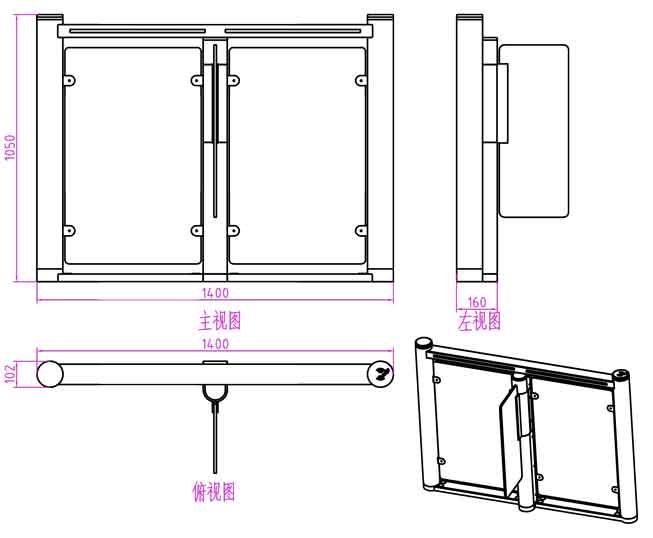 1050

1400

主视图

160

左视图

1400

102

俯视图